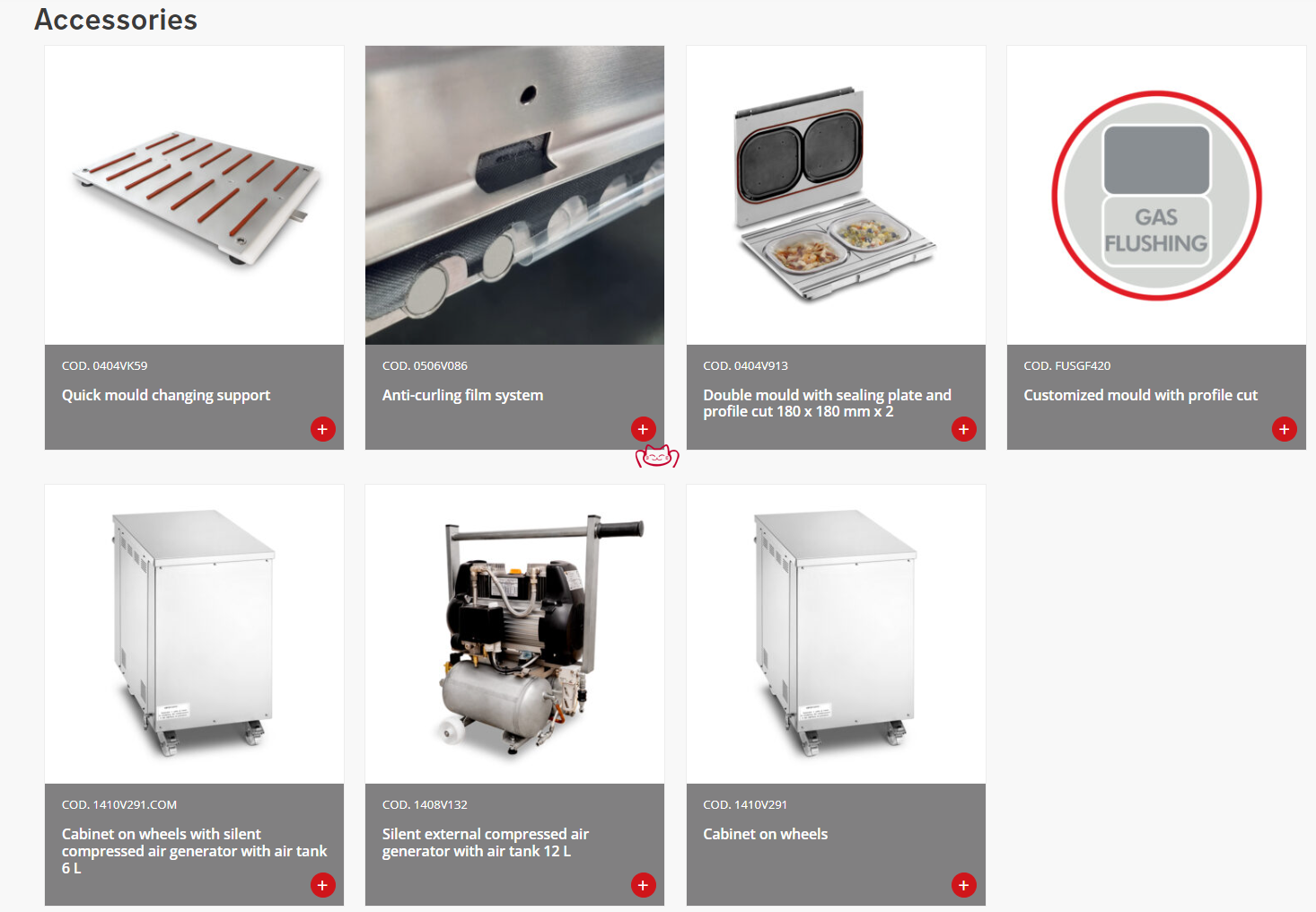 Accessories

COD. 0404VK59
Quick mould changing support
+

COD. 0506V086
Anti-curling film system
+

COD. 0404V913
Double mould with sealing plate and profile cut 180 x 180 mm x 2
+

GAS FLUSHING

COD. FUSGF420
Customized mould with profile cut
+

COD. 1410V291.COM
Cabinet on wheels with silent compressed air generator with air tank 6 L
+

COD. 1408V132
Silent external compressed air generator with air tank 12 L
+

COD. 1410V291
Cabinet on wheels
+